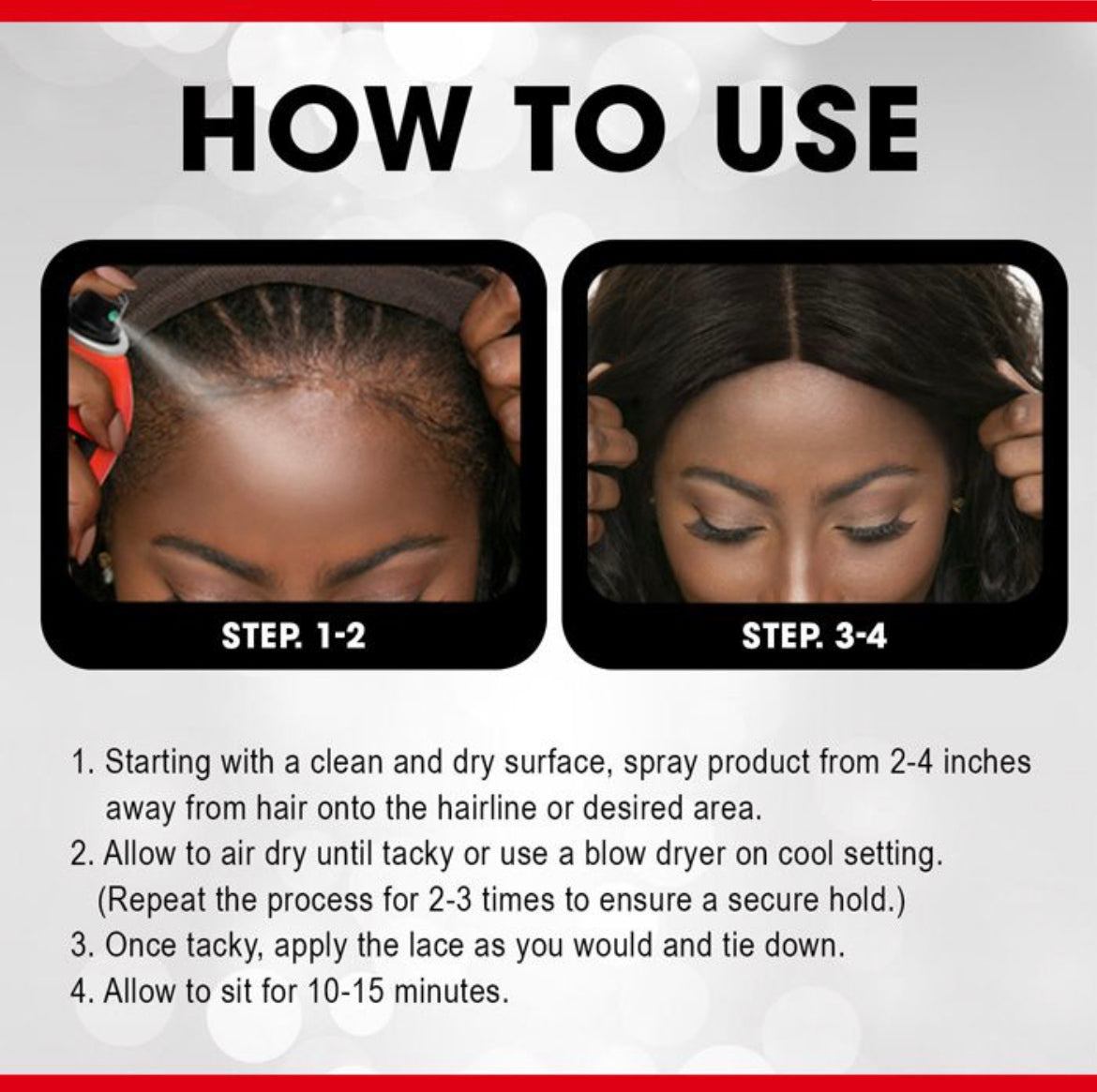 HOW TO USE

STEP. 1-2

STEP. 3-4

1. Starting with a clean and dry surface, spray product from 2-4 inches away from hair onto the hairline or desired area.
2. Allow to air dry until tacky or use a blow dryer on cool setting. (Repeat the process for 2-3 times to ensure a secure hold.)
3. Once tacky, apply the lace as you would and tie down.
4. Allow to sit for 10-15 minutes.